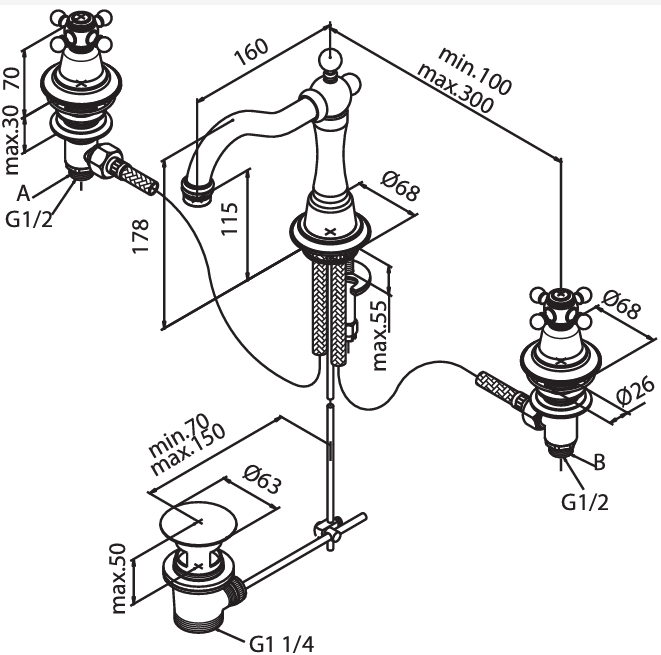 70
max.30
A
G1/2
160
min.100
max.300
178
115
Ø68
max.55
Ø68
Ø26
B
G1/2
min.70
max.150
Ø63
max.50
G1 1/4